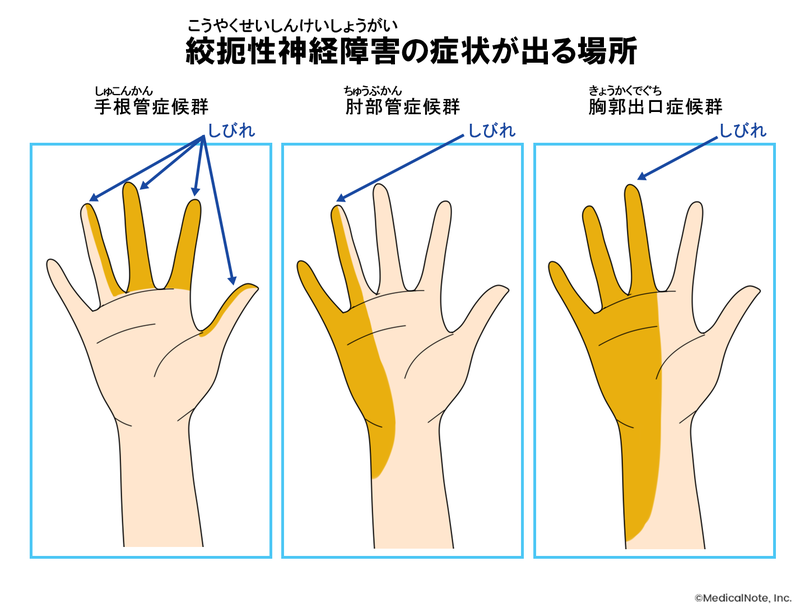 こうやくせいしんけいしょうがい
絞扼性神経障害の症状が出る場所

しゅこんかん
手根管症候群

しびれ

ちゅうぶかん
肘部管症候群

しびれ

きょうかくでぐち
胸郭出口症候群

しびれ

©MedicalNote, Inc.